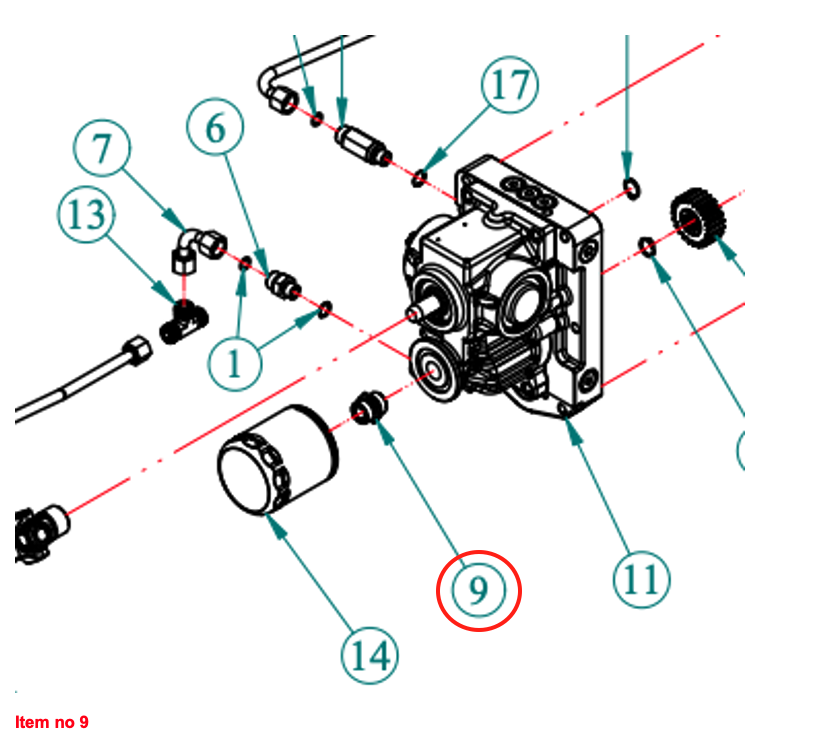 17
6
7
13
1
9
11
14
Item no 9