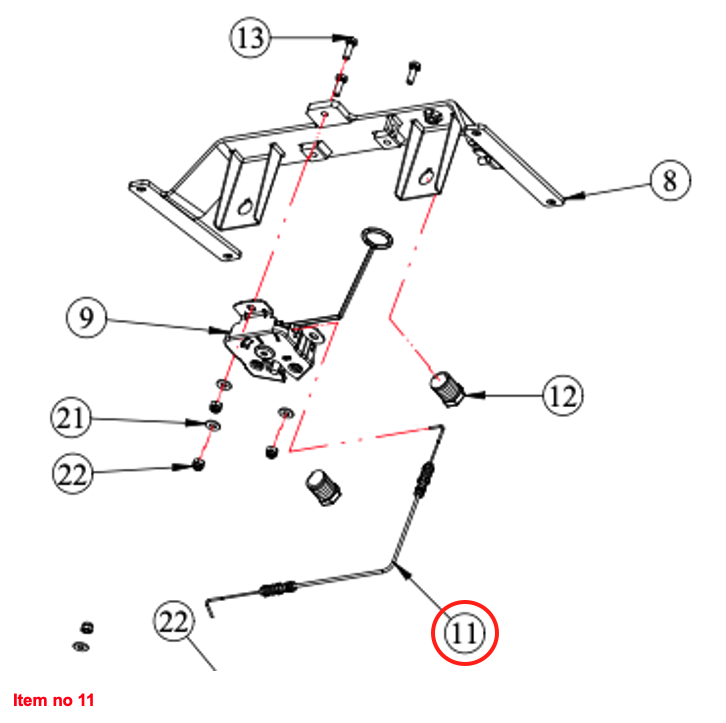 13

8

9

12

21

22

22

11

Item no 11