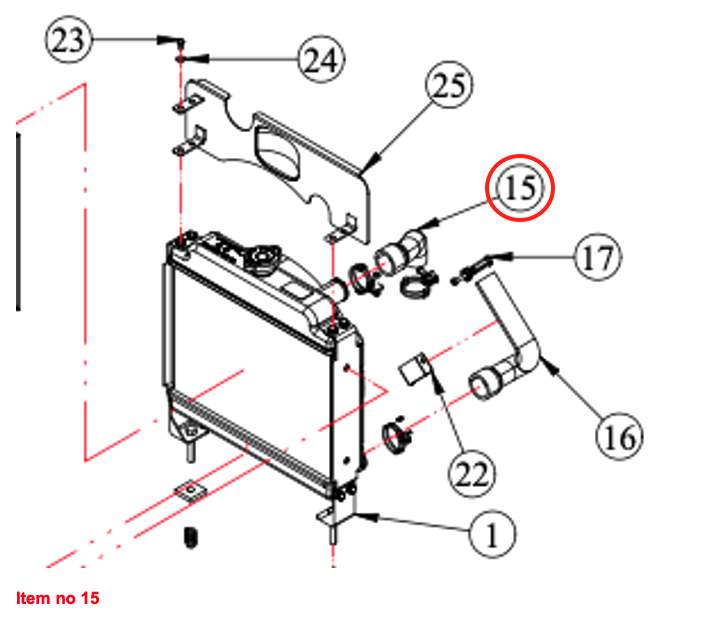 23
24
25
15
17
16
22
1

Item no 15