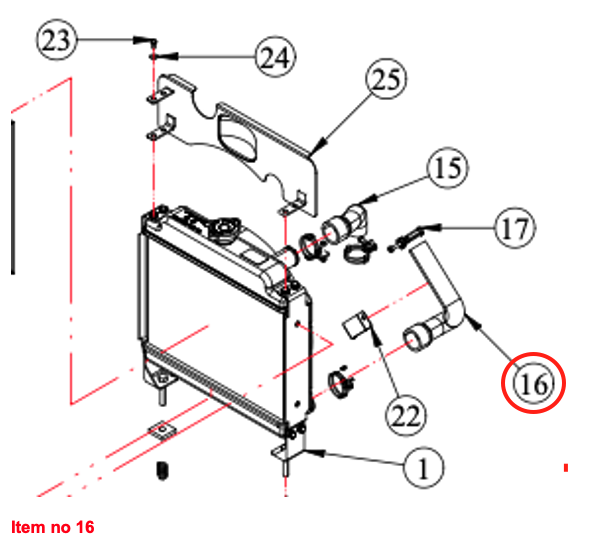 23
24
25
15
17
16
22
1
Item no 16