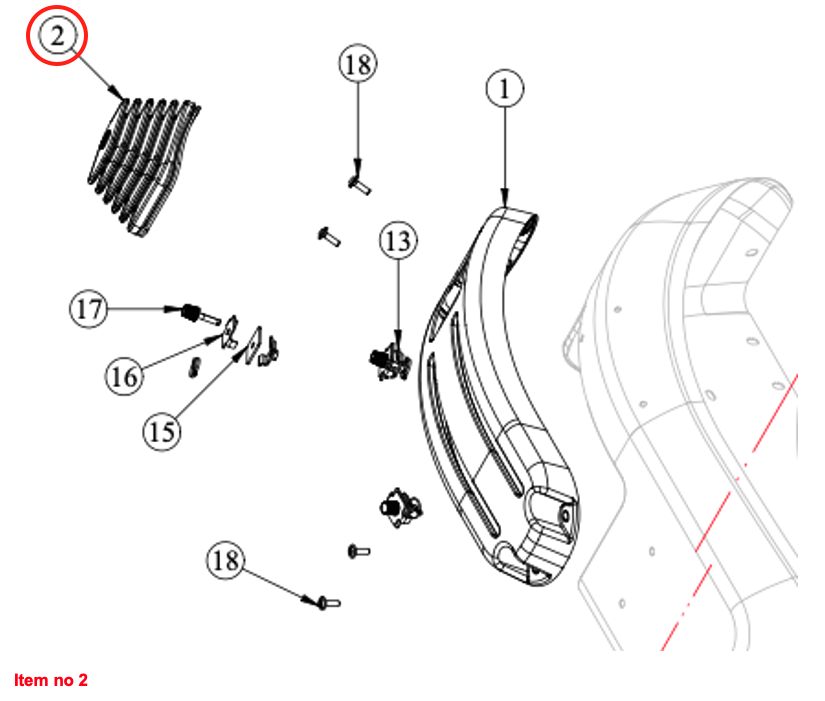 2

18

1

13

17

16

15

18

Item no 2