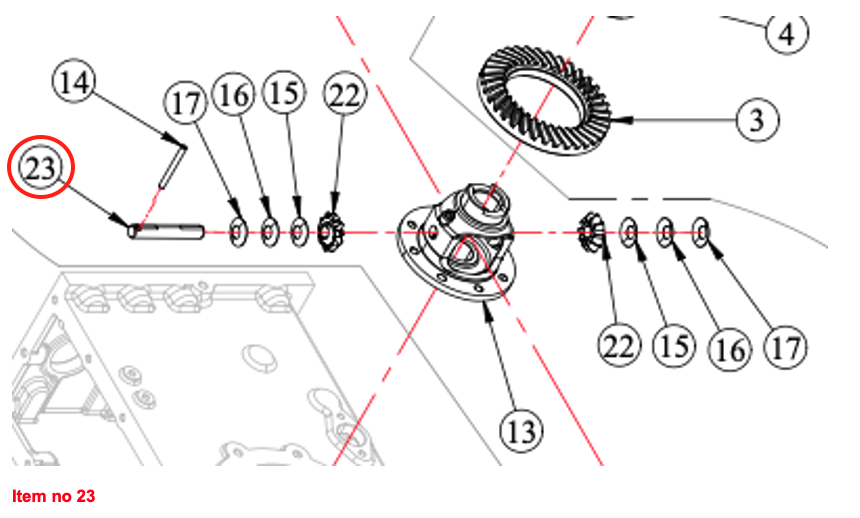 4

14

17

16

15

22

3

23

22

15

16

17

13

Item no 23