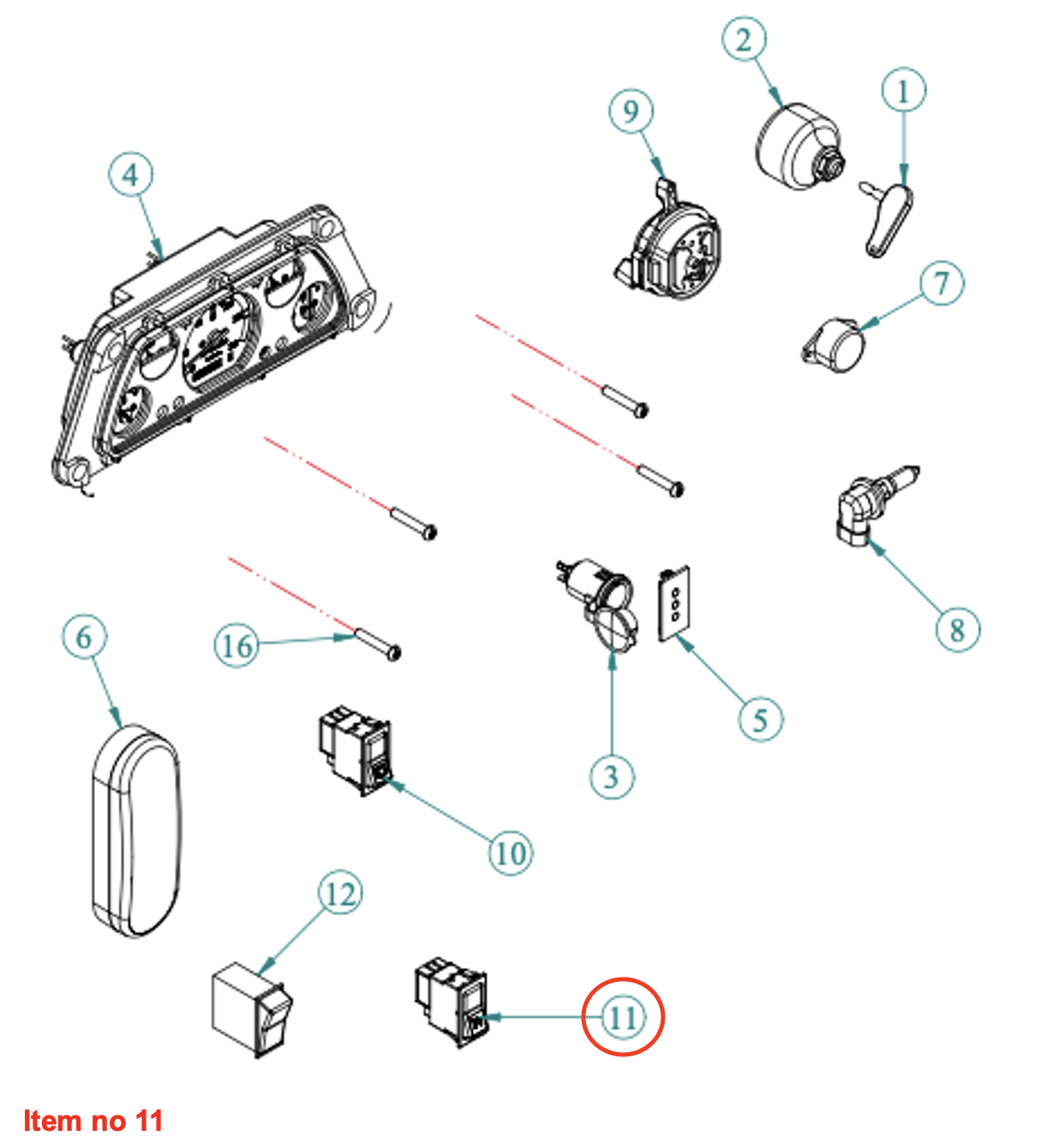 2

1

9

4

7

8

6

16

5

3

10

12

11

Item no 11