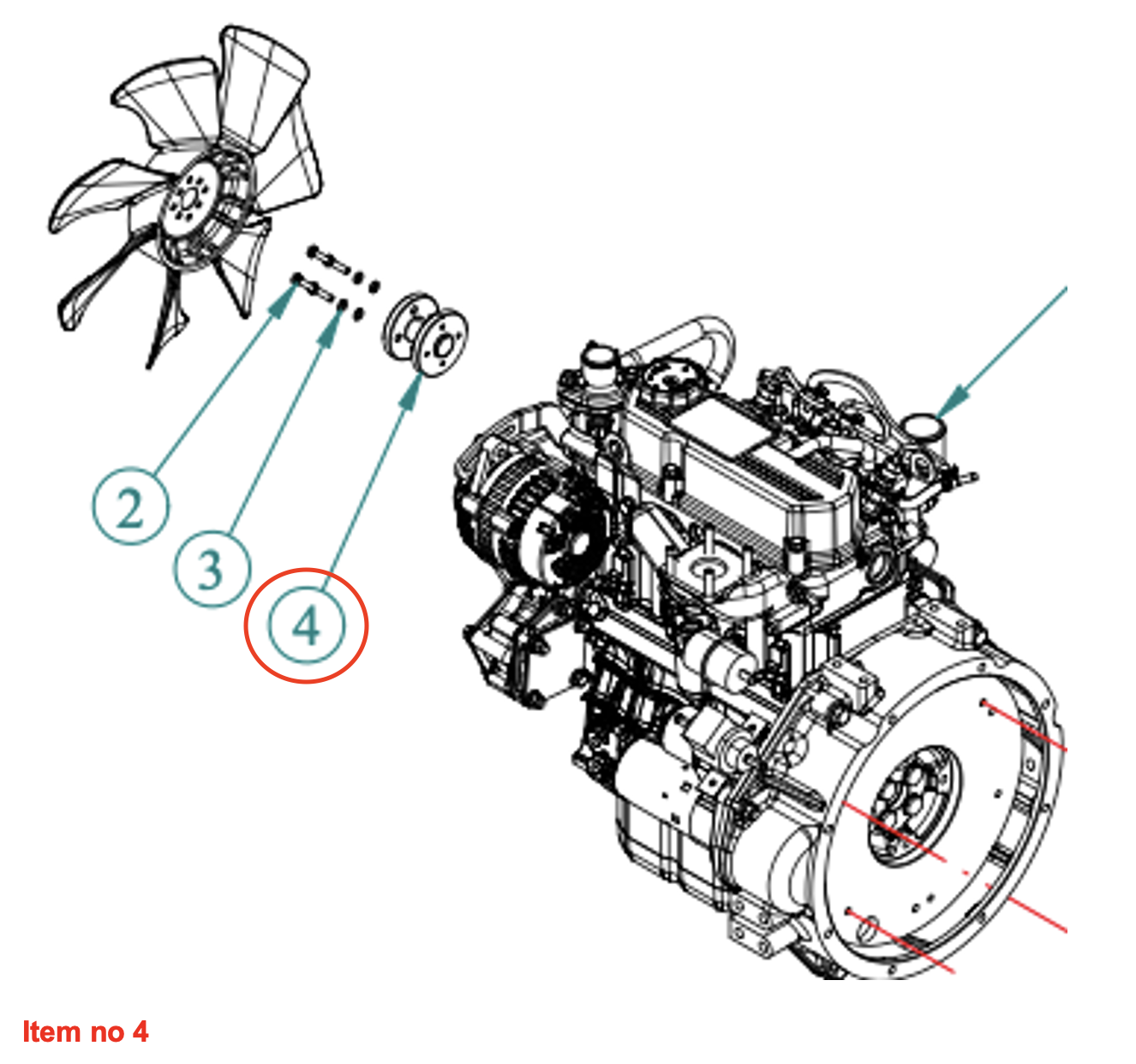 2
3
4
Item no 4