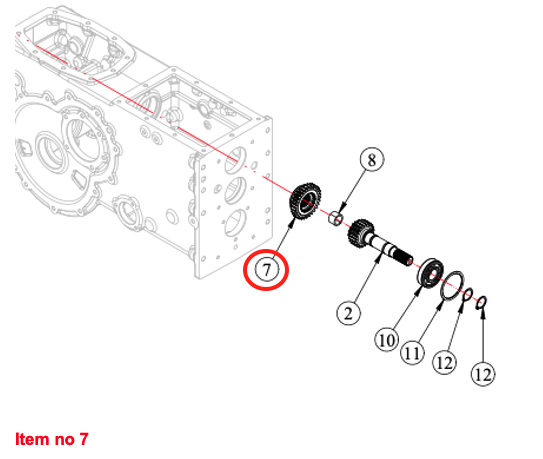 8

7

2

10

11

12

12

Item no 7