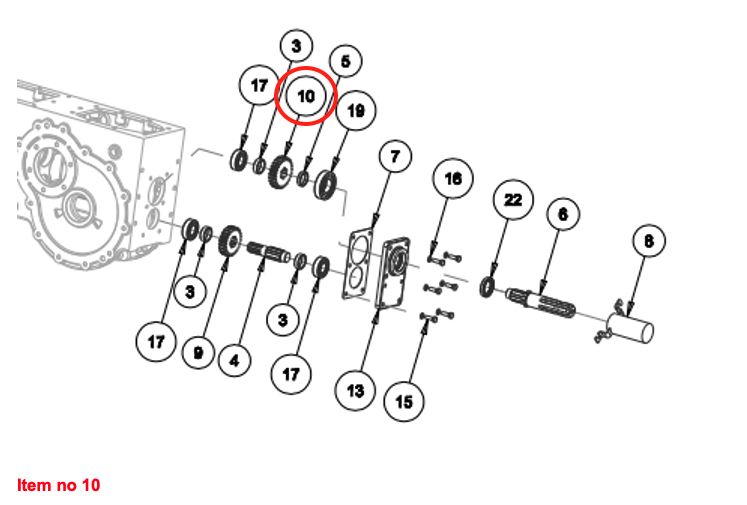 3
5
17
10
19
7
16
22
6
8
3
3
17
9
4
17
13
15

Item no 10