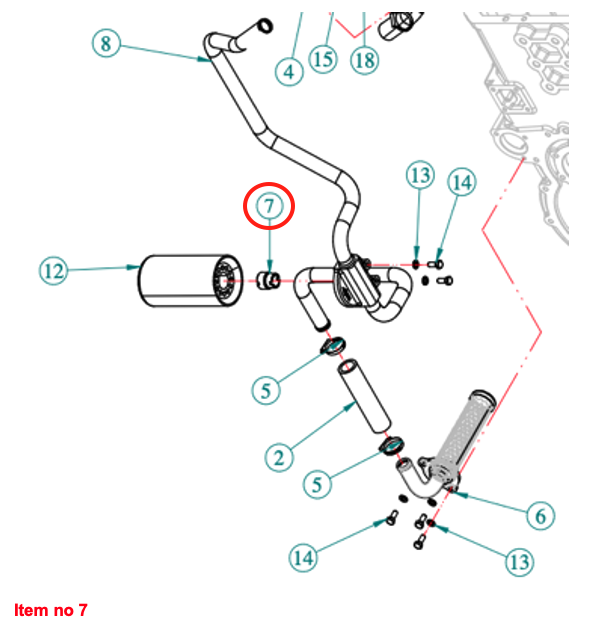 8

4

15

18

13

14

7

12

5

2

5

6

14

13

Item no 7