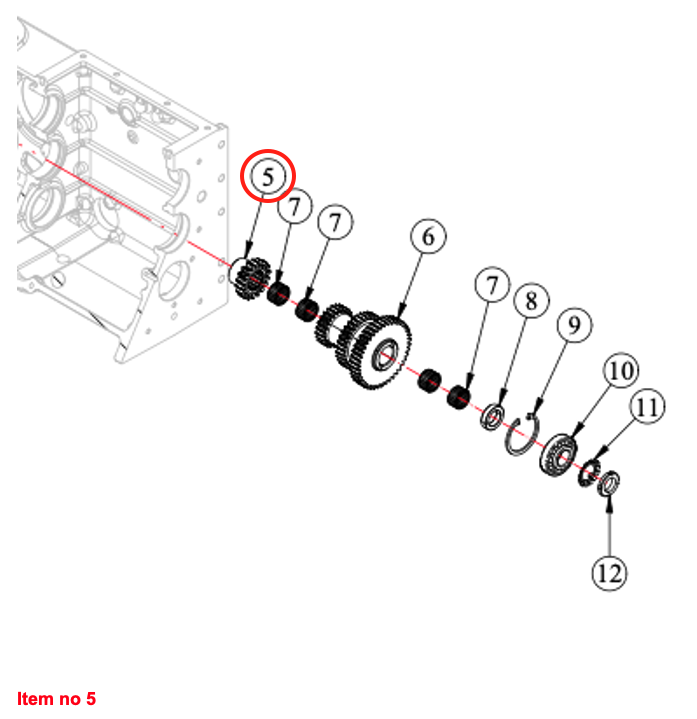 5
7
7
6
7
8
9
10
11
12

Item no 5