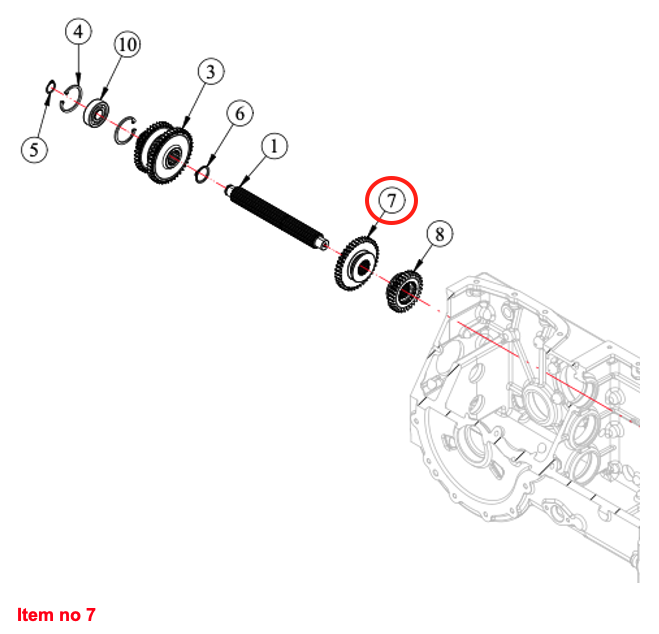 4
10
3
5
6
1
7
8
Item no 7