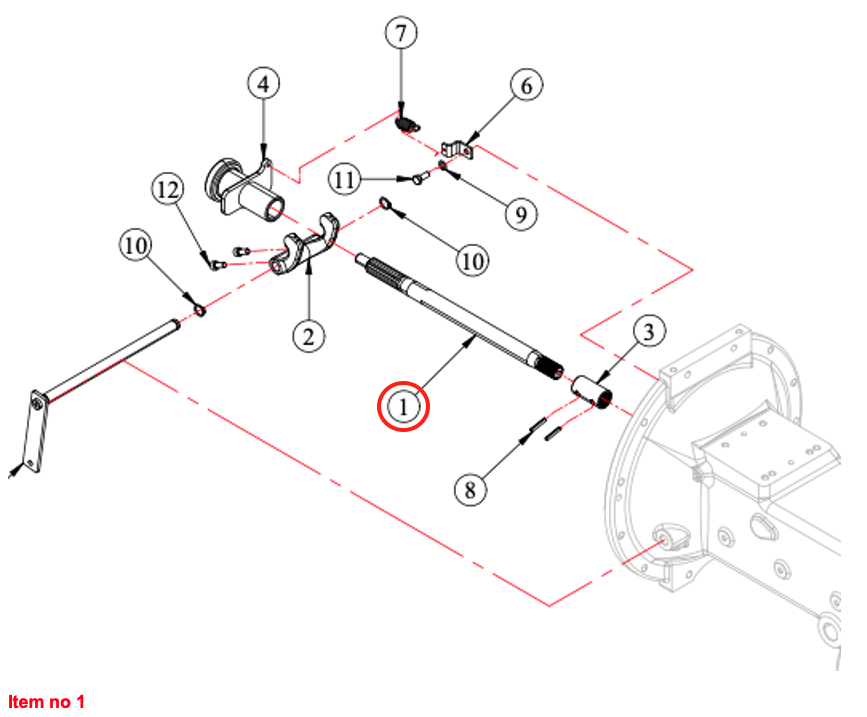 7
4
6
11
9
12
10
10
2
3
1
8
Item no 1