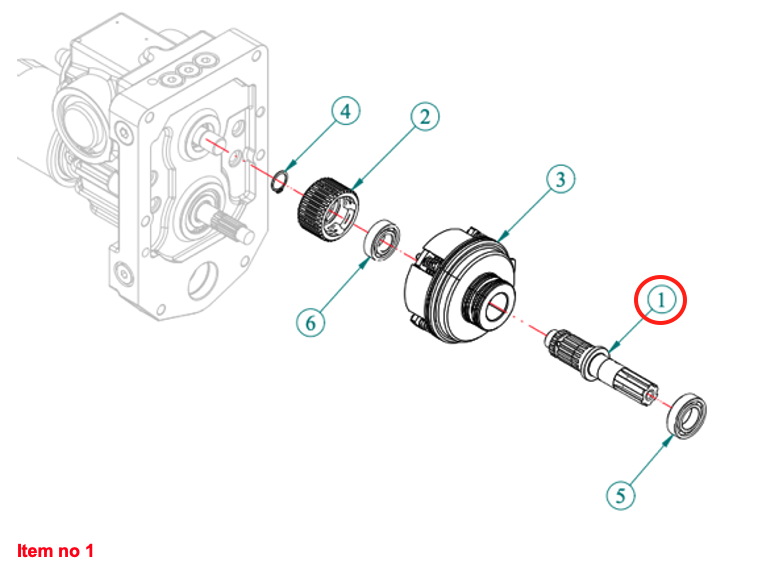 4
2
3
1
6
5
Item no 1