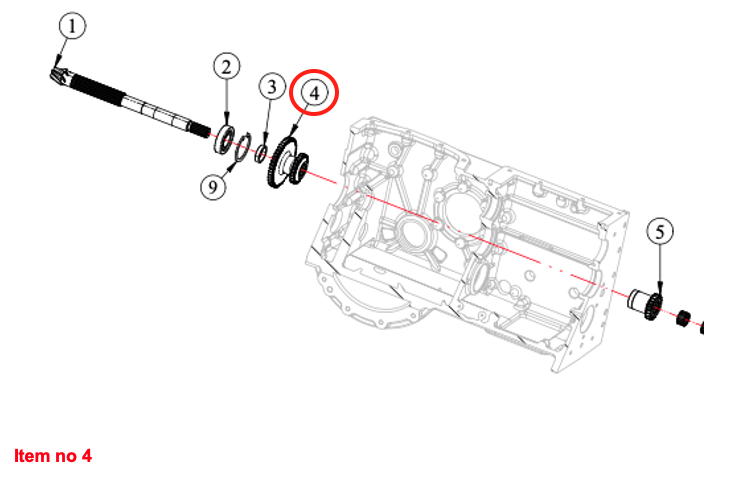 1
2
3
4
9
5

Item no 4