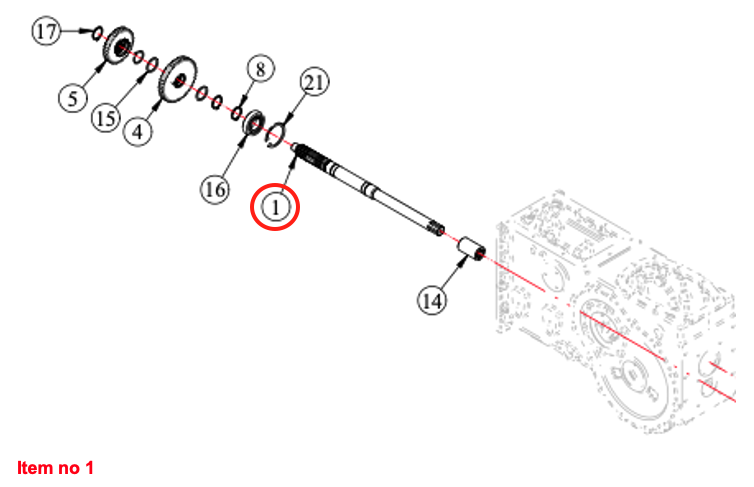 17
5
15
4
8
21
16
1
14

Item no 1