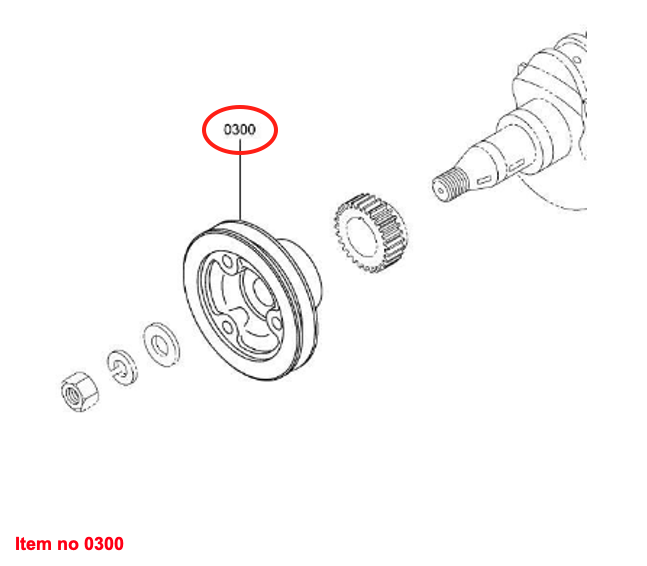 0300

Item no 0300