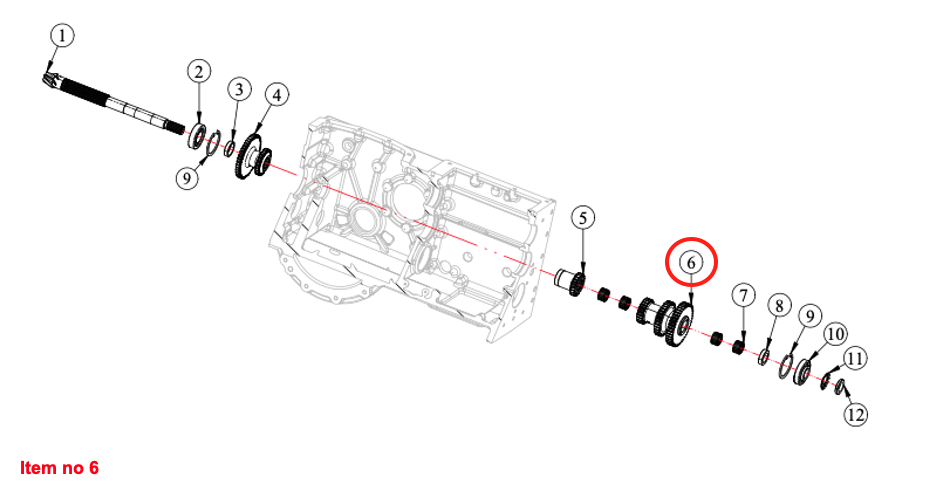 1
2
3
4
9
5
6
7
8
9
10
11
12

Item no 6