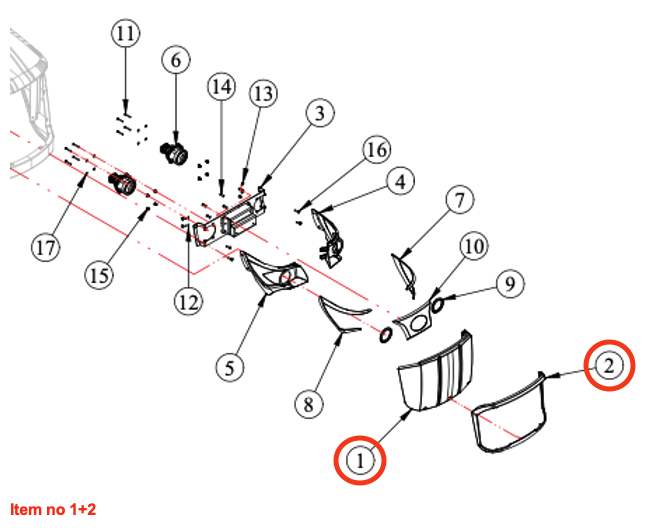 11
6
14
13
3
16
4
7
10
9
17
15
12
5
8
2
1
Item no 1+2